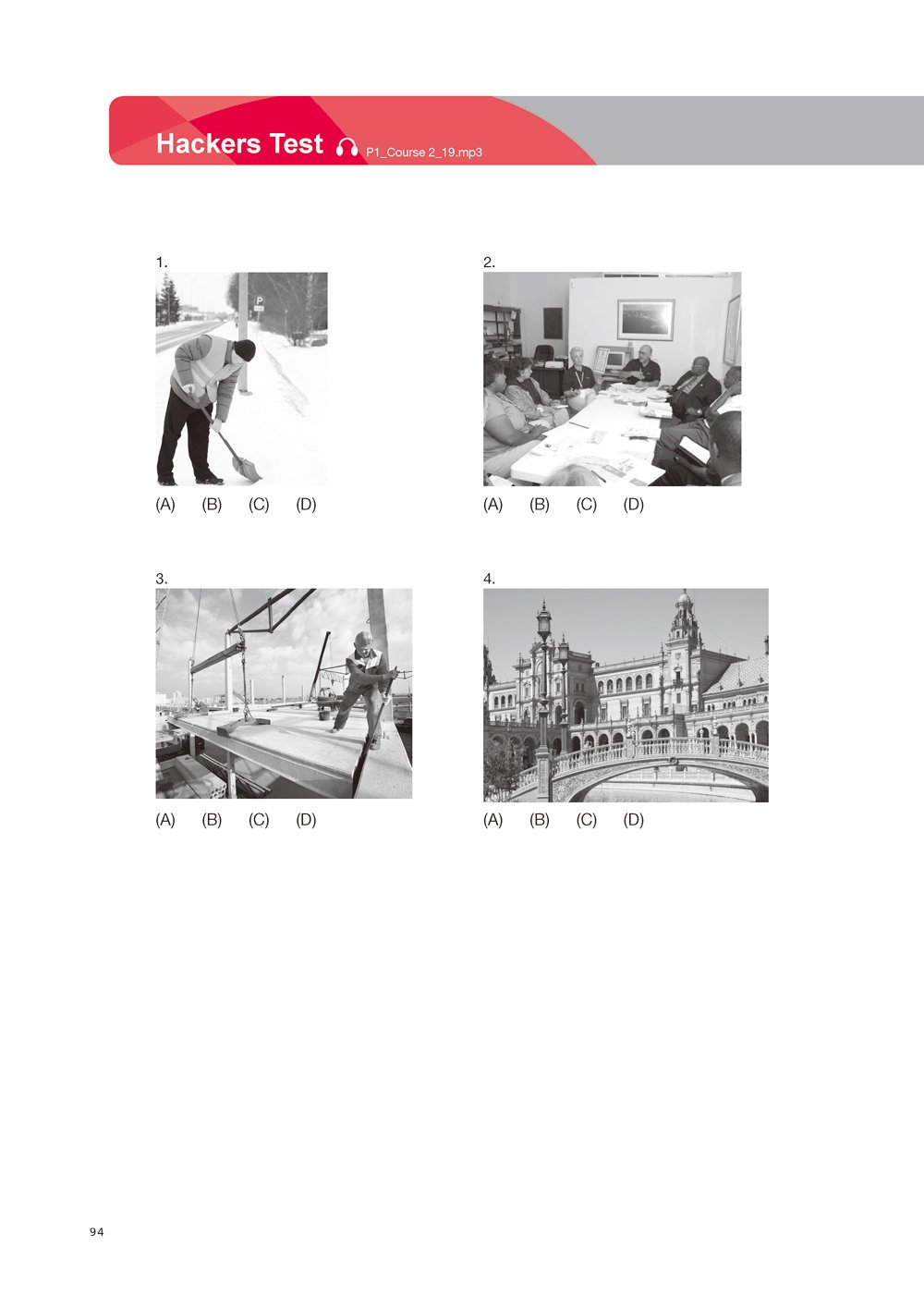 Hackers Test P1_Course 2_19.mp3

1.

P

(A) (B) (C) (D)

2.

(A) (B) (C) (D)

3.

(A) (B) (C) (D)

4.

(A) (B) (C) (D)

94