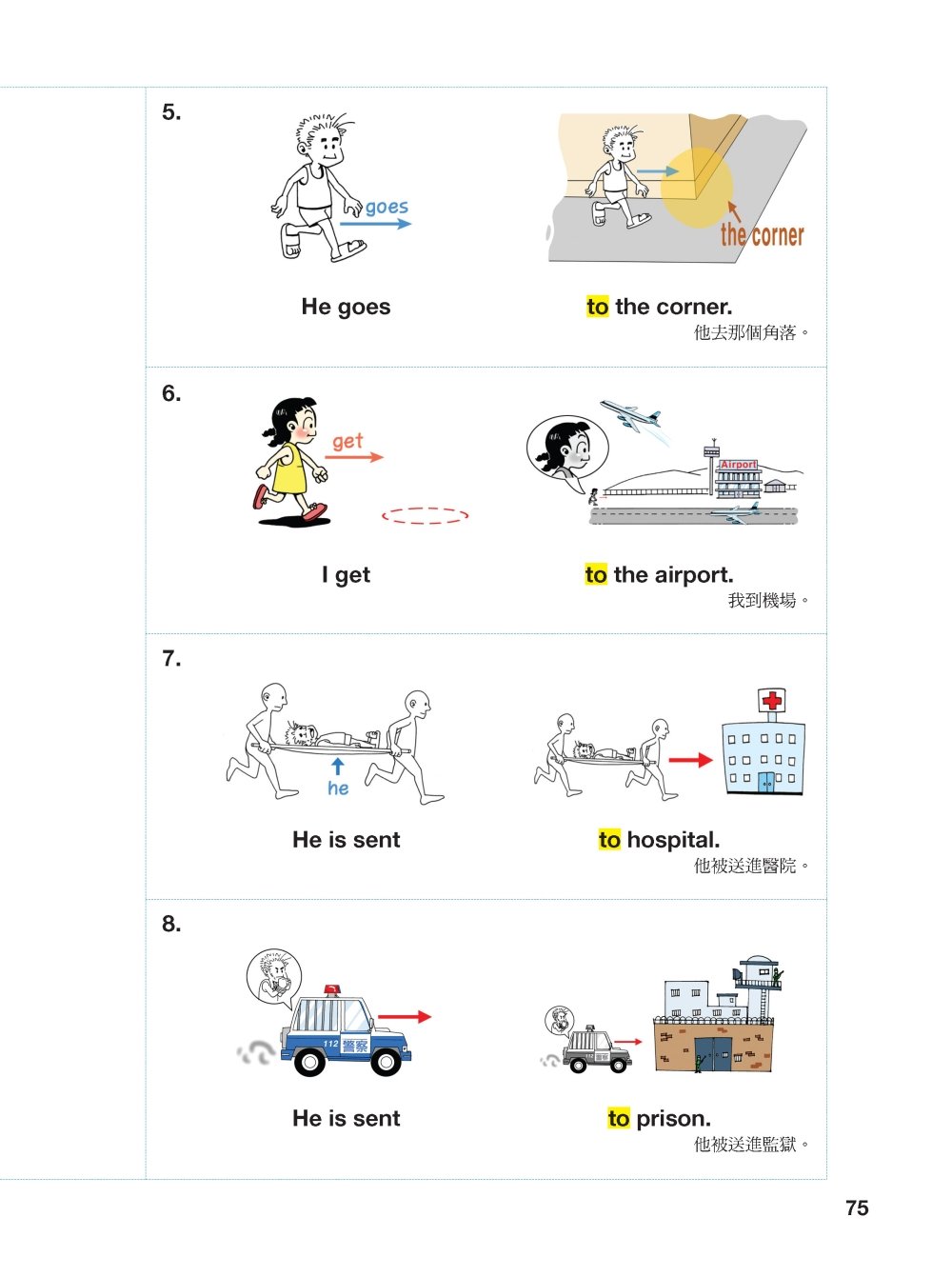 5.

goes

the corner

He goes

to the corner.
他去那個角落。

6.

get

Airport

I get

to the airport.
我到機場。

7.

he

He is sent

to hospital.
他被送進醫院。

8.

112 警察

He is sent

to prison.
他被送進監獄。

75