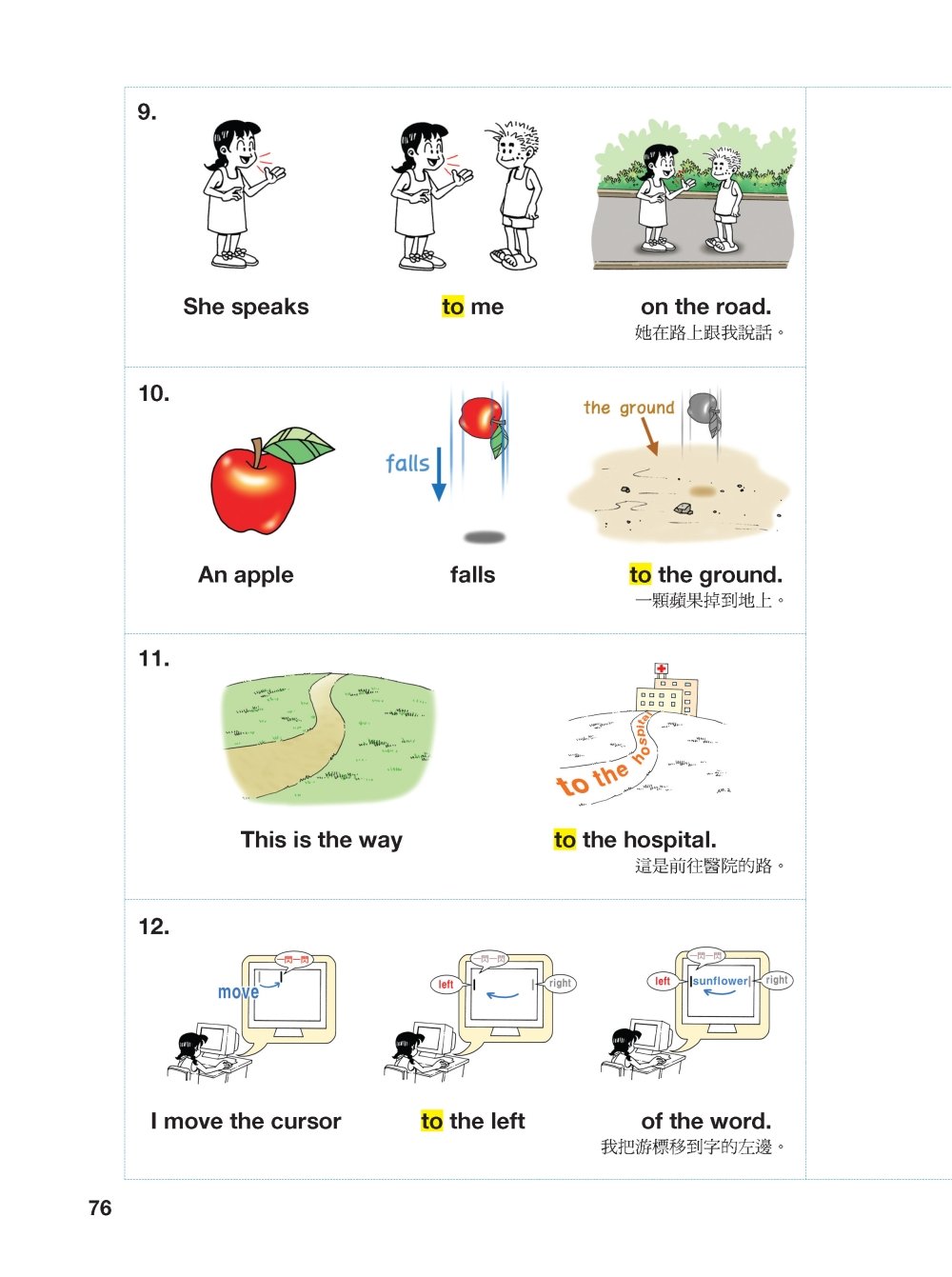 9.

She speaks

to me

on the road.
她在路上跟我說話。

10.

falls

the ground

An apple

falls

to the ground.
一顆蘋果掉到地上。

11.

to the hospital

This is the way

to the hospital.
這是前往醫院的路。

12.

一閃一閃
move

一閃一閃
left
right

一閃一閃
left
sunflower
right

I move the cursor

to the left

of the word.
我把游標移到字的左邊。

76