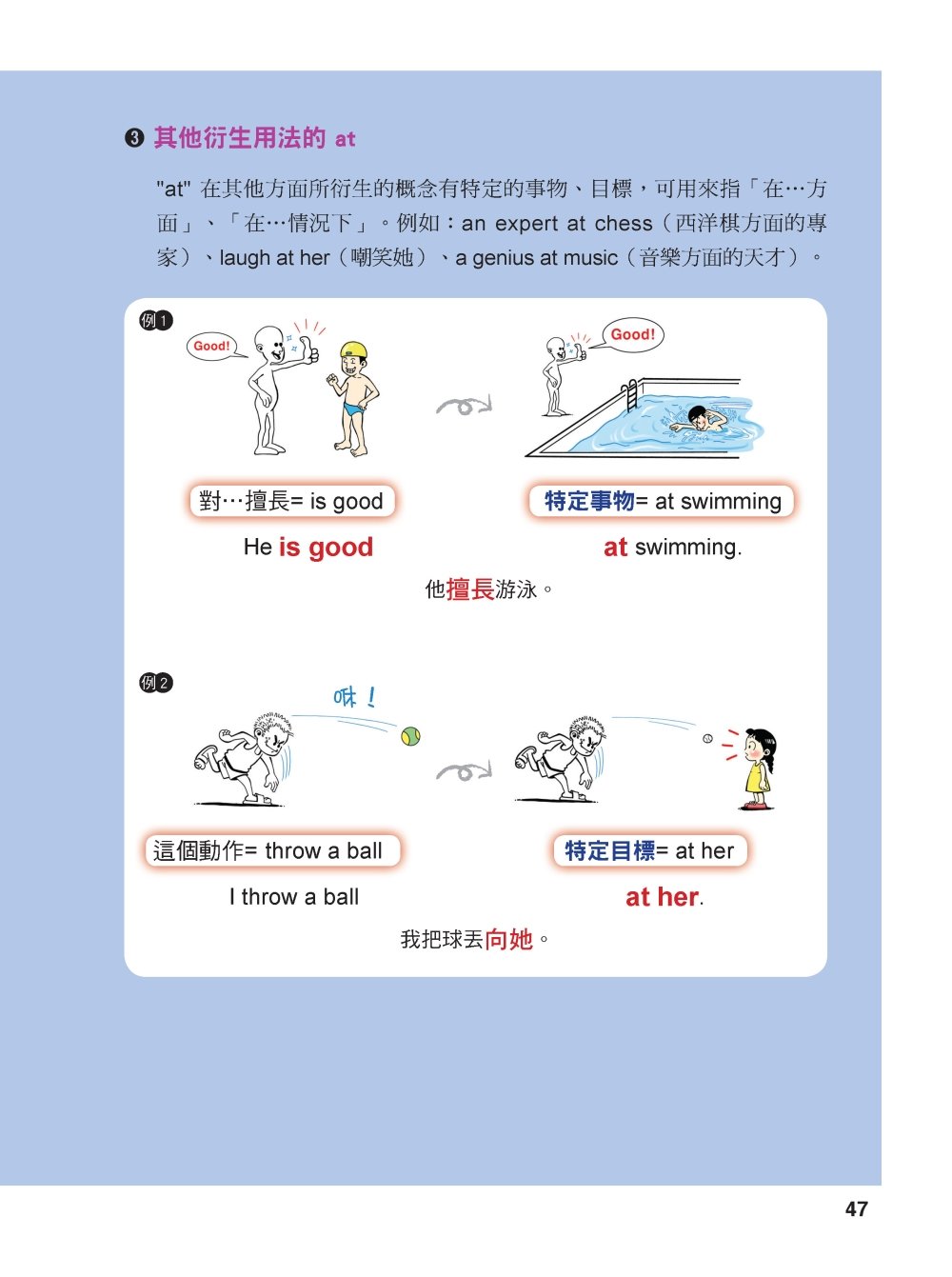 ❸ 其他衍生用法的 at

"at" 在其他方面所衍生的概念有特定的事物、目標，可用來指「在…方面」、「在…情況下」。例如：an expert at chess（西洋棋方面的專家）、laugh at her（嘲笑她）、a genius at music（音樂方面的天才）。

例1

Good!

Good!

對…擅長= is good

特定事物= at swimming

He is good

at swimming.

他擅長游泳。

例2

咻！

這個動作= throw a ball

特定目標= at her

I throw a ball

at her.

我把球丟向她。

47